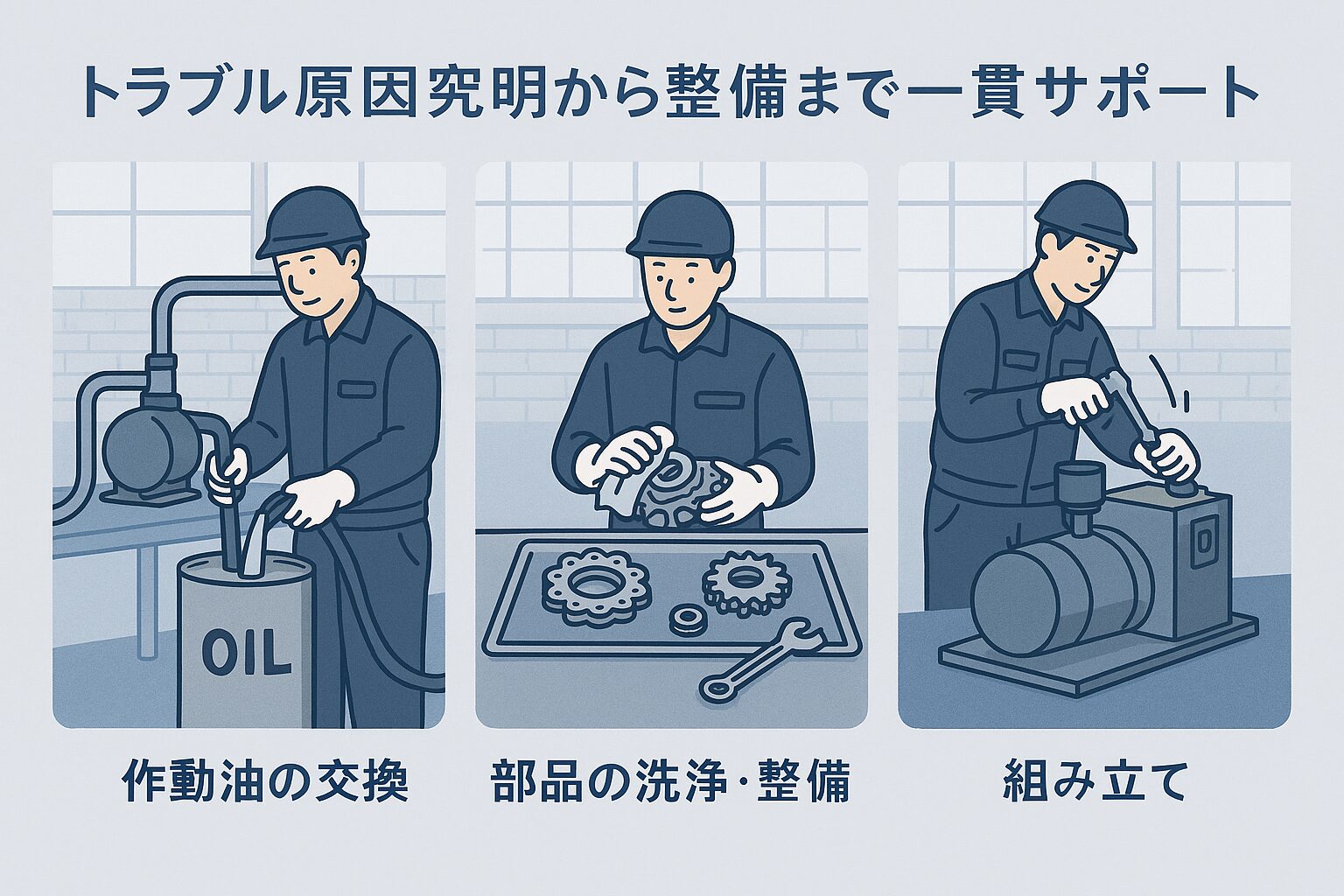 トラブル原因究明から整備まで一貫サポート

OIL

作動油の交換

部品の洗浄·整備

組み立て